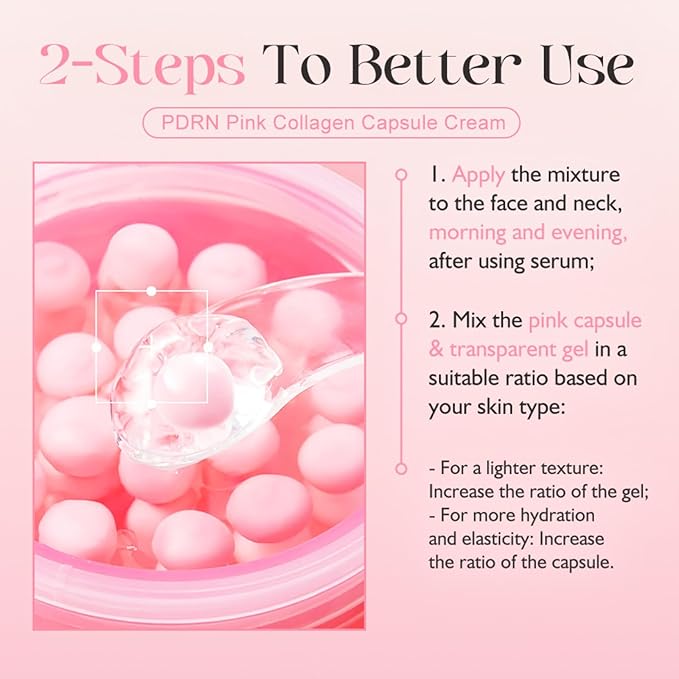 2-Steps To Better Use

PDRN Pink Collagen Capsule Cream

1. Apply the mixture to the face and neck, morning and evening, after using serum;

2. Mix the pink capsule & transparent gel in a suitable ratio based on your skin type:

- For a lighter texture: Increase the ratio of the gel;
- For more hydration and elasticity: Increase the ratio of the capsule.