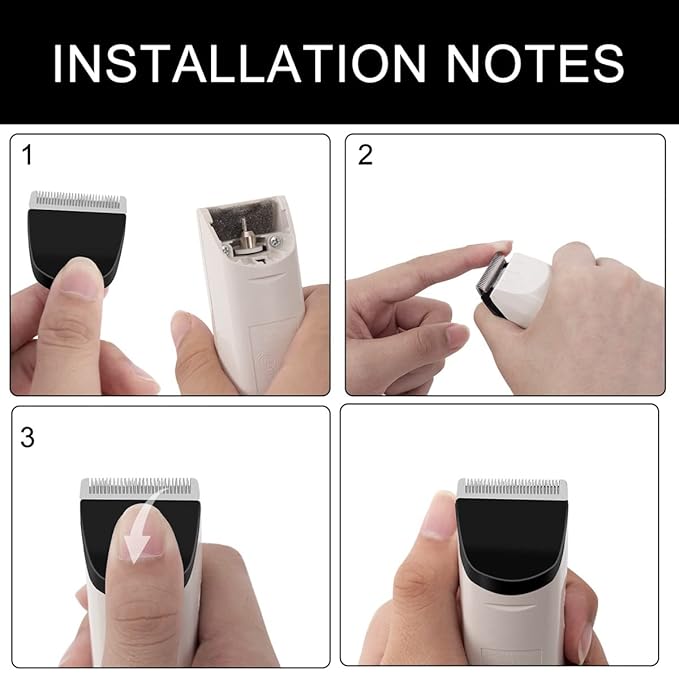 INSTALLATION NOTES

1

2

3