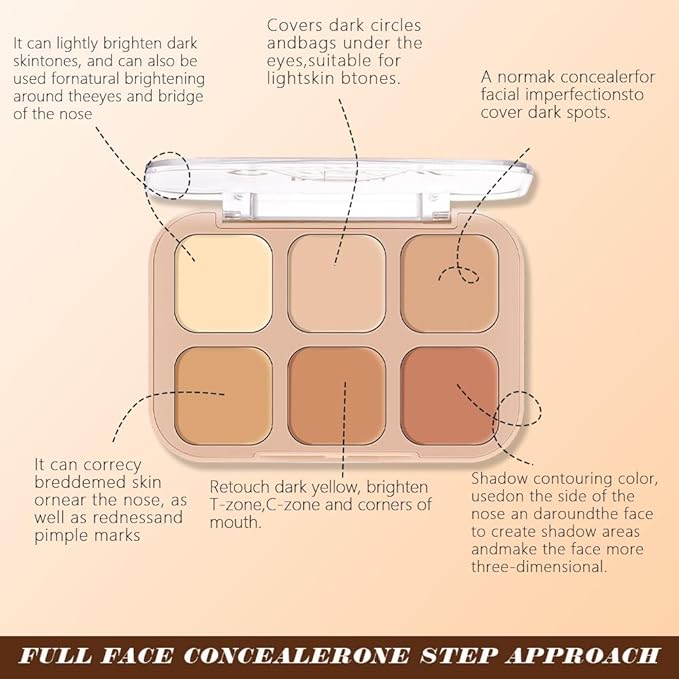 It can lightly brighten dark skintones, and can also be used fornatural brightening around theeyes and bridge of the nose

Covers dark circles andbags under the eyes,suitable for lightskin btones.

A normak concealerfor facial imperfectionsto cover dark spots.

It can correcy breddemed skin ornear the nose, as well as rednessand pimple marks

Retouch dark yellow, brighten T-zone,C-zone and corners of mouth.

Shadow contouring color, usedon the side of the nose an daroundthe face to create shadow areas andmake the face more three-dimensional.

FULL FACE CONCEALERONE STEP APPROACH