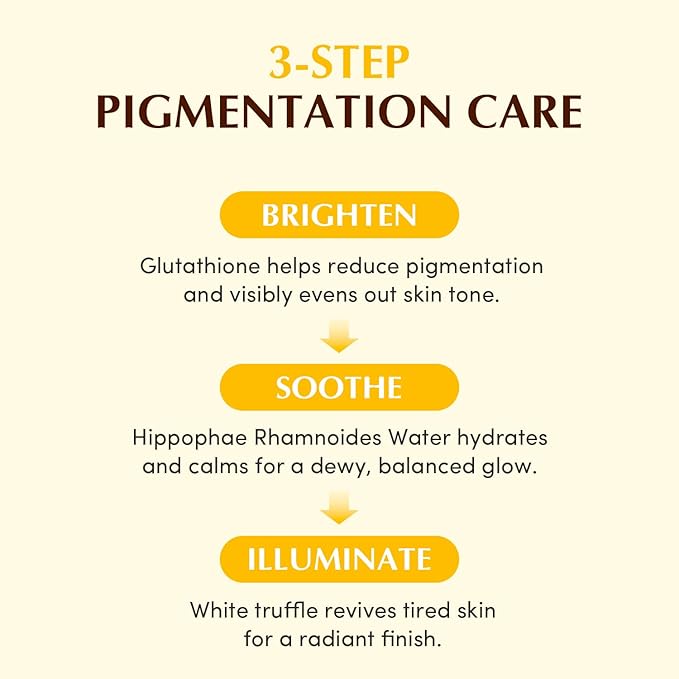 3-STEP
PIGMENTATION CARE

BRIGHTEN

Glutathione helps reduce pigmentation and visibly evens out skin tone.

SOOTHE

Hippophae Rhamnoides Water hydrates and calms for a dewy, balanced glow.

ILLUMINATE

White truffle revives tired skin for a radiant finish.