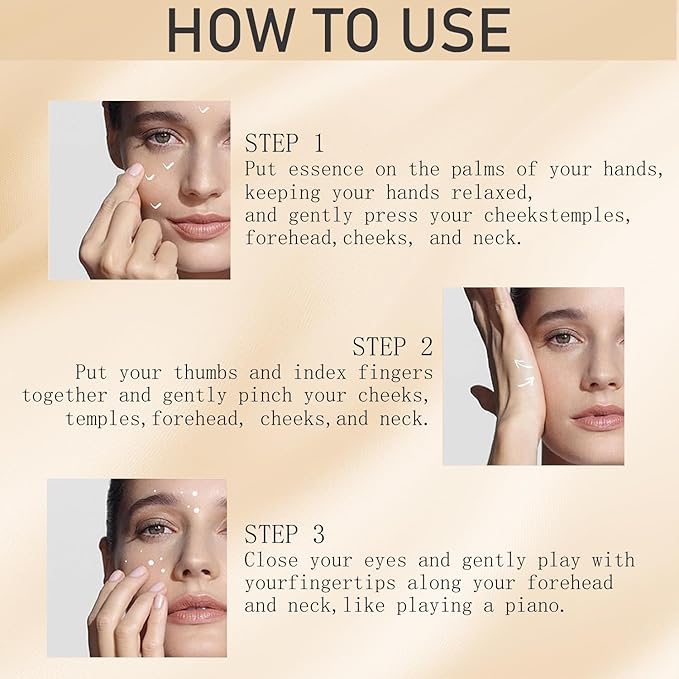 HOW TO USE

STEP 1
Put essence on the palms of your hands, keeping your hands relaxed, and gently press your cheekstemples, forehead,cheeks, and neck.

STEP 2
Put your thumbs and index fingers together and gently pinch your cheeks, temples,forehead, cheeks,and neck.

STEP 3
Close your eyes and gently play with yourfingertips along your forehead and neck,like playing a piano.