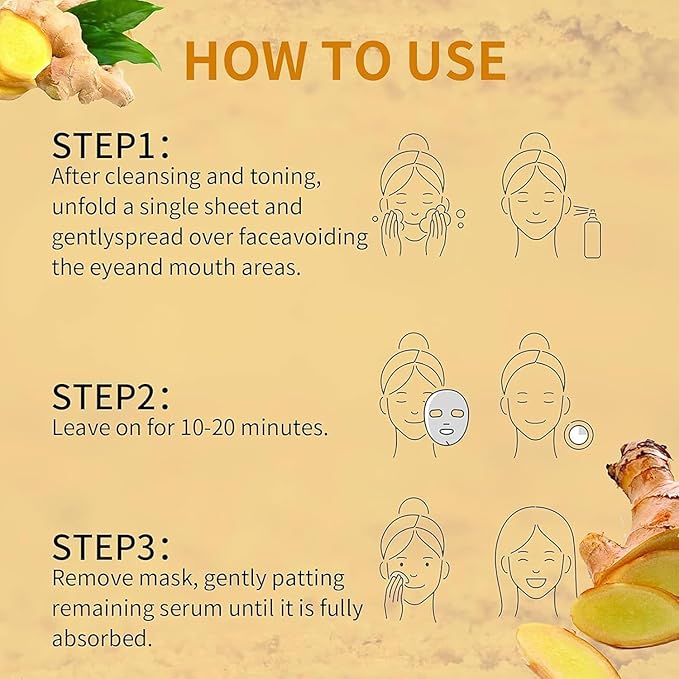 HOW TO USE

STEP1:
After cleansing and toning, unfold a single sheet and gentlyspread over faceavoiding the eyeand mouth areas.

STEP2:
Leave on for 10-20 minutes.

STEP3:
Remove mask, gently patting remaining serum until it is fully absorbed.