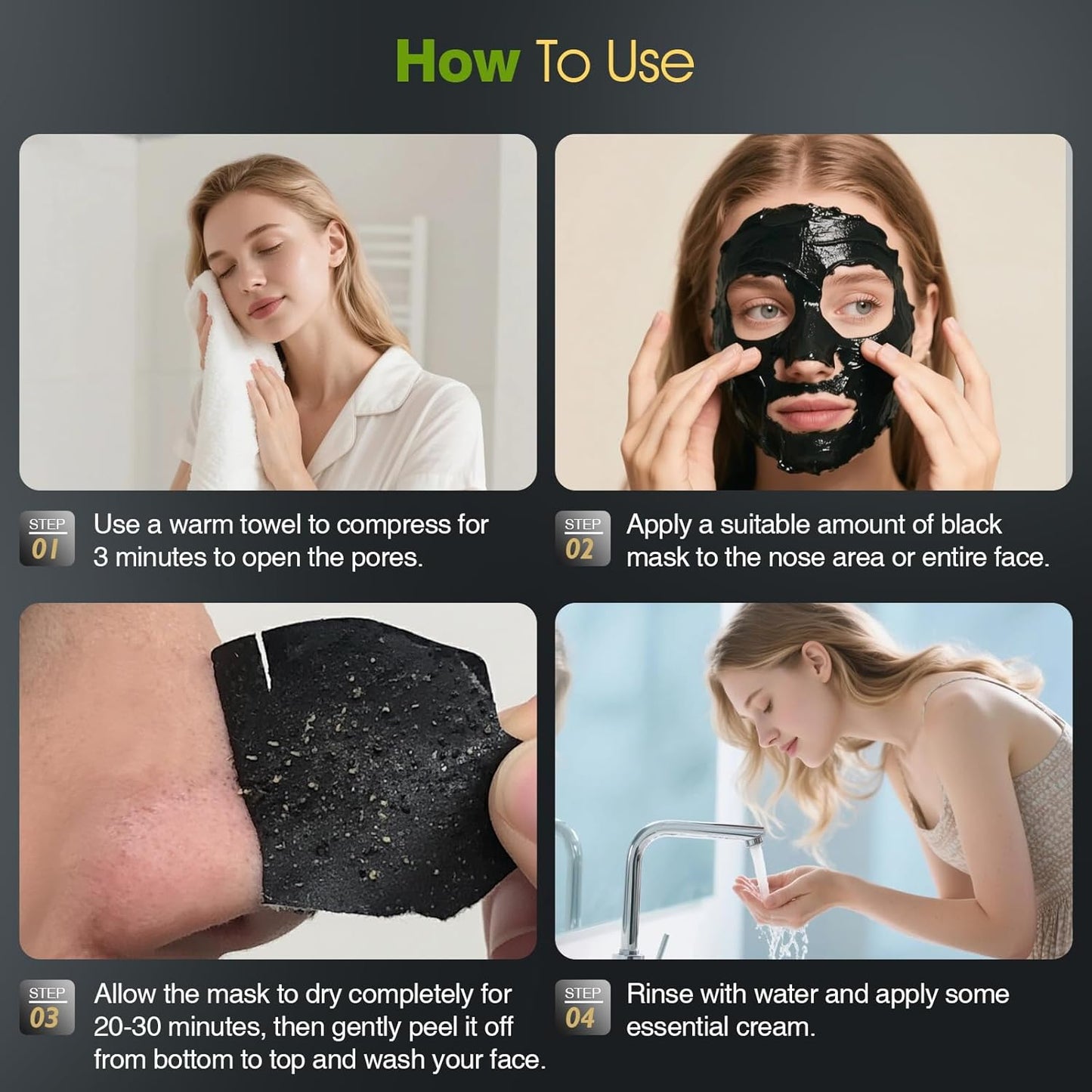 How To Use

STEP 01 Use a warm towel to compress for 3 minutes to open the pores.

STEP 02 Apply a suitable amount of black mask to the nose area or entire face.

STEP 03 Allow the mask to dry completely for 20-30 minutes, then gently peel it off from bottom to top and wash your face.

STEP 04 Rinse with water and apply some essential cream.