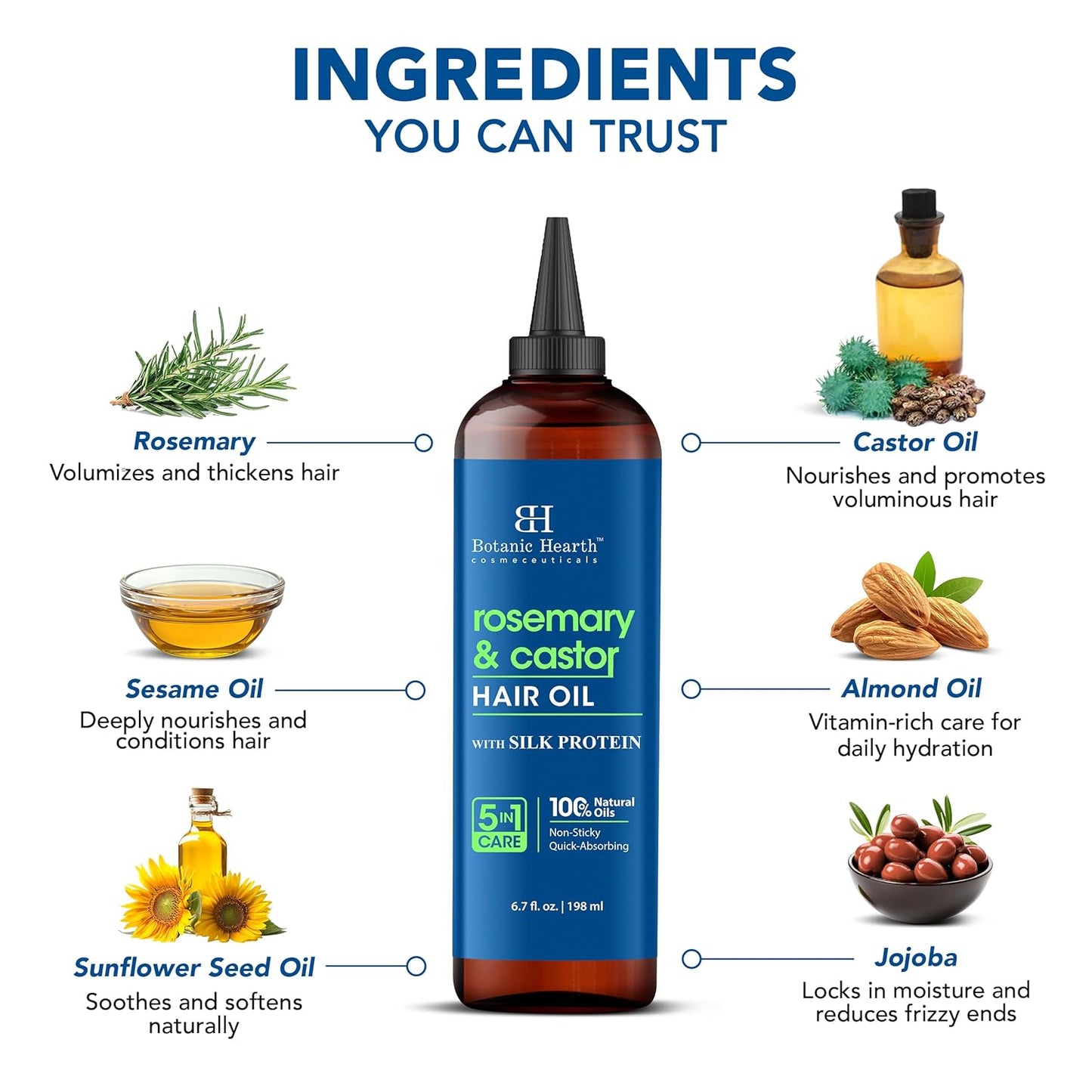 INGREDIENTS
YOU CAN TRUST

Rosemary
Volumizes and thickens hair

Sesame Oil
Deeply nourishes and conditions hair

Sunflower Seed Oil
Soothes and softens naturally

BH
Botanic Hearth™
cosmeceuticals

rosemary & castor
HAIR OIL
WITH SILK PROTEIN

5 IN 1 CARE
100% Natural Oils
Non-Sticky
Quick-Absorbing

6.7 fl. oz. | 198 ml

Castor Oil
Nourishes and promotes voluminous hair

Almond Oil
Vitamin-rich care for daily hydration

Jojoba
Locks in moisture and reduces frizzy ends