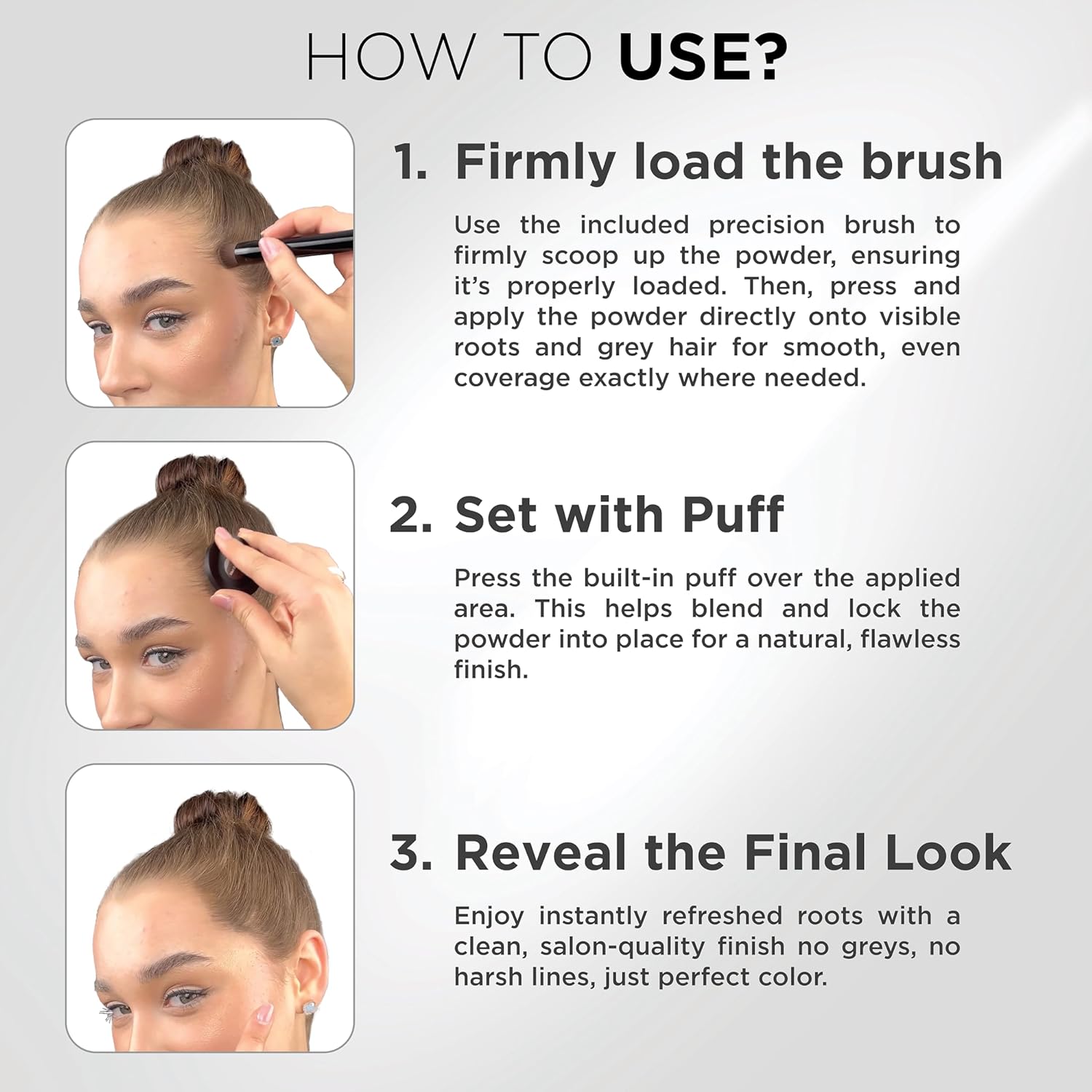 HOW TO USE?

1. Firmly load the brush

Use the included precision brush to firmly scoop up the powder, ensuring it's properly loaded. Then, press and apply the powder directly onto visible roots and grey hair for smooth, even coverage exactly where needed.

2. Set with Puff

Press the built-in puff over the applied area. This helps blend and lock the powder into place for a natural, flawless finish.

3. Reveal the Final Look

Enjoy instantly refreshed roots with a clean, salon-quality finish no greys, no harsh lines, just perfect color.